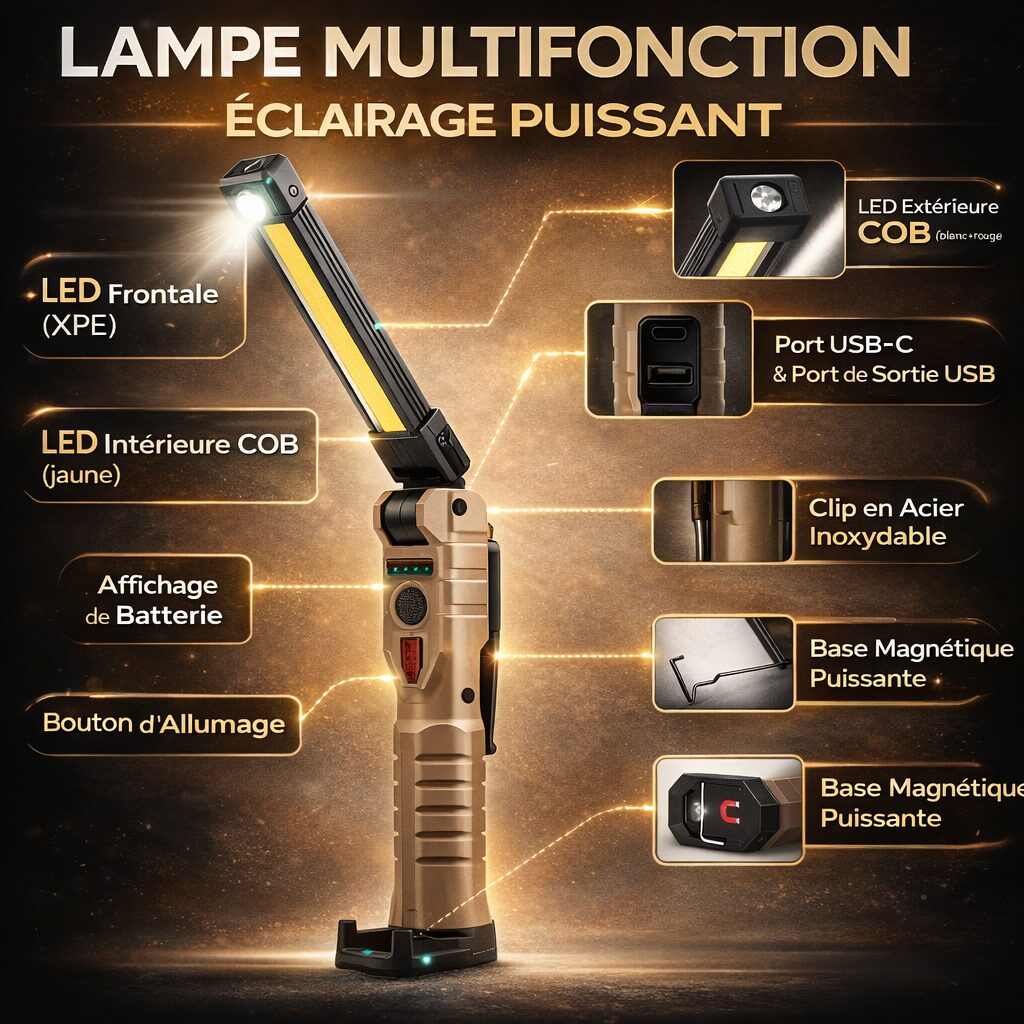 LAMPE MULTIFONCTION
ÉCLAIRAGE PUISSANT

LED Frontale (XPE)

LED Intérieure COB (jaune)

Affichage de Batterie

Bouton d'Allumage

LED Extérieure COB (blanc+rouge

Port USB-C & Port de Sortie USB

Clip en Acier Inoxydable

Base Magnétique Puissante

Base Magnétique Puissante