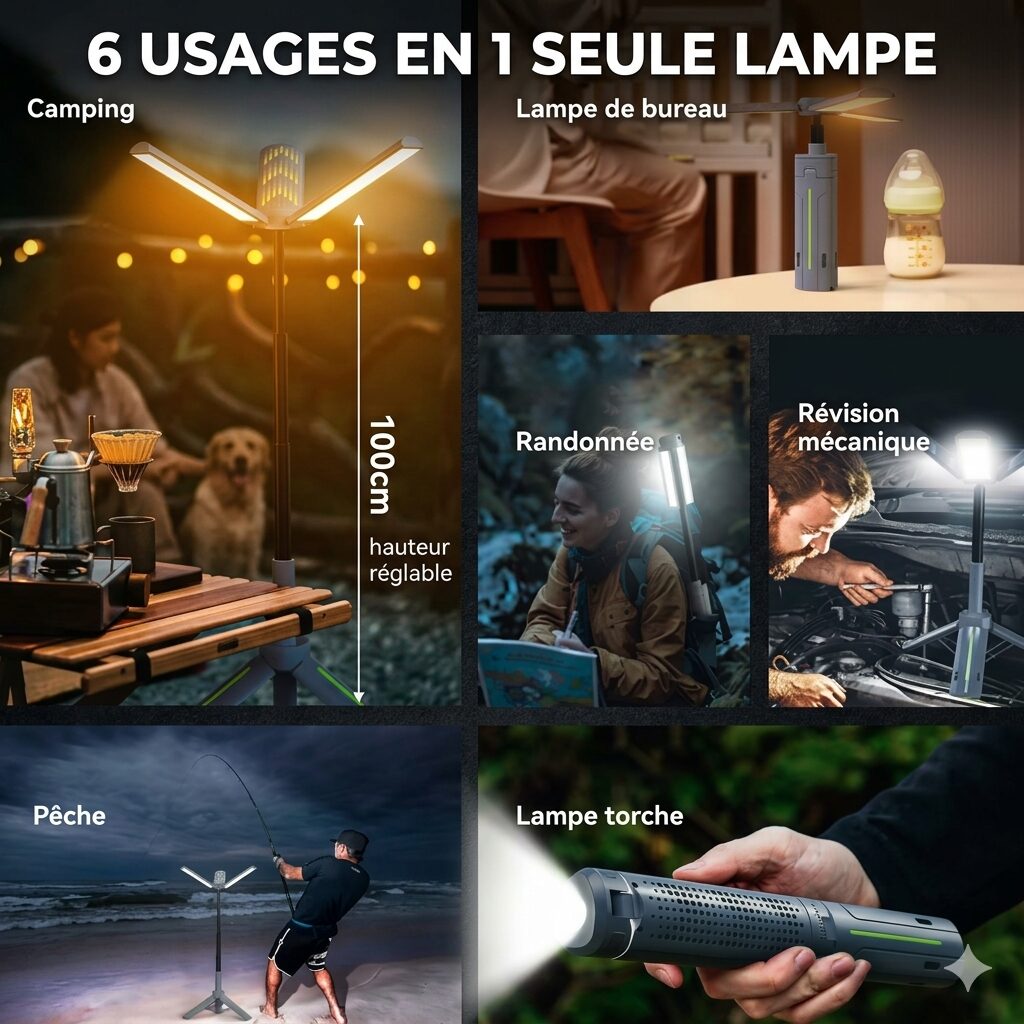 6 USAGES EN 1 SEULE LAMPE

Camping

100cm

hauteur réglable

Lampe de bureau

Randonnée

Révision mécanique

Pêche

Lampe torche