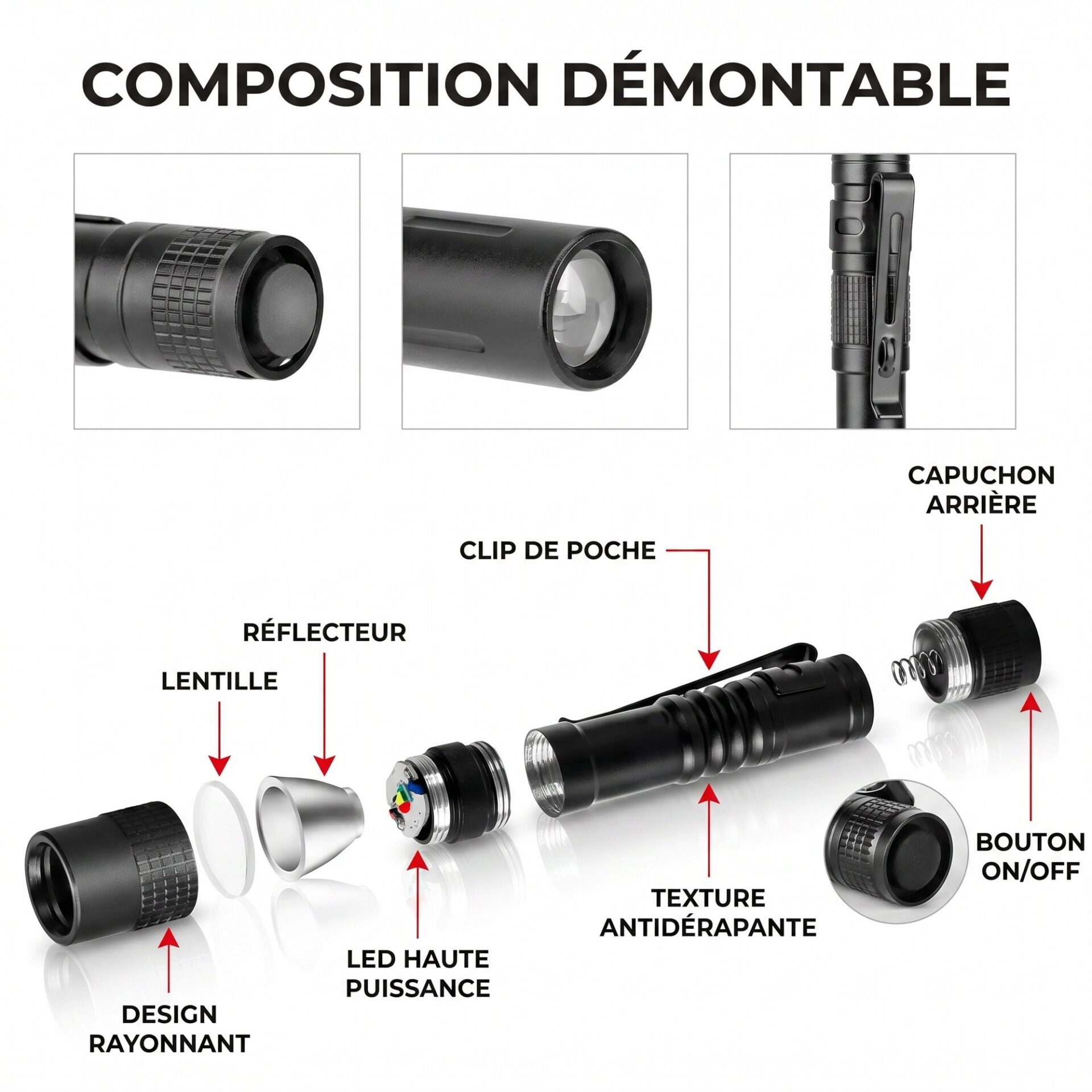 COMPOSITION DÉMONTABLE

CAPUCHON ARRIÈRE

CLIP DE POCHE

RÉFLECTEUR

LENTILLE

BOUTON ON/OFF

TEXTURE ANTIDÉRAPANTE

LED HAUTE PUISSANCE

DESIGN RAYONNANT